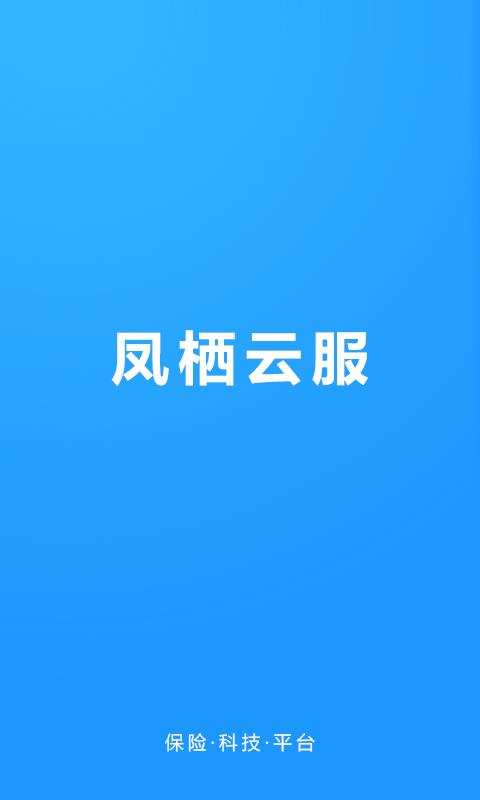 凤栖云服

保险·科技·平台